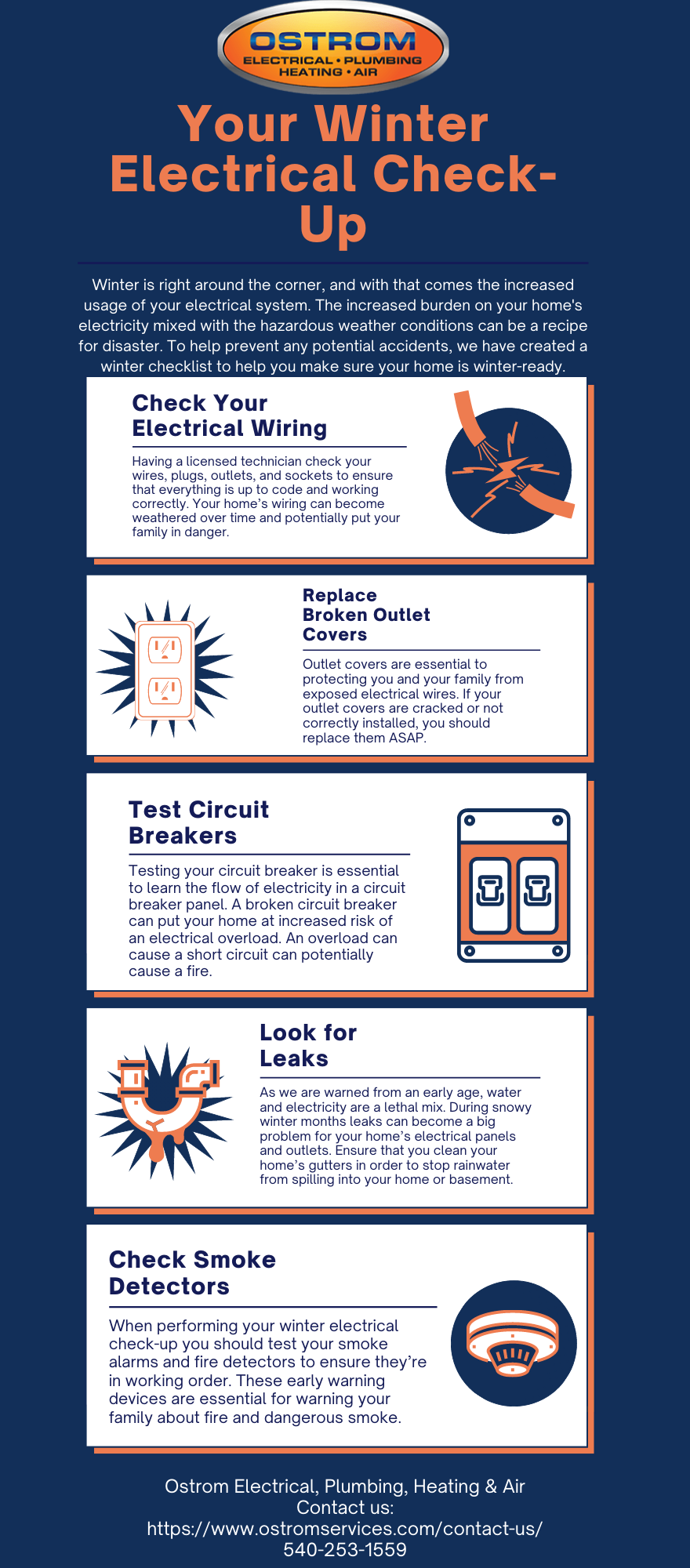 OSTROM
ELECTRICAL • PLUMBING
HEATING • AIR

Your Winter Electrical Check-Up

Winter is right around the corner, and with that comes the increased usage of your electrical system. The increased burden on your home's electricity mixed with the hazardous weather conditions can be a recipe for disaster. To help prevent any potential accidents, we have created a winter checklist to help you make sure your home is winter-ready.

Check Your Electrical Wiring

Having a licensed technician check your wires, plugs, outlets, and sockets to ensure that everything is up to code and working correctly. Your home's wiring can become weathered over time and potentially put your family in danger.

Replace Broken Outlet Covers

Outlet covers are essential to protecting you and your family from exposed electrical wires. If your outlet covers are cracked or not correctly installed, you should replace them ASAP.

Test Circuit Breakers

Testing your circuit breaker is essential to learn the flow of electricity in a circuit breaker panel. A broken circuit breaker can put your home at increased risk of an electrical overload. An overload can cause a short circuit can potentially cause a fire.

Look for Leaks

As we are warned from an early age, water and electricity are a lethal mix. During snowy winter months leaks can become a big problem for your home's electrical panels and outlets. Ensure that you clean your home's gutters in order to stop rainwater from spilling into your home or basement.

Check Smoke Detectors

When performing your winter electrical check-up you should test your smoke alarms and fire detectors to ensure they're in working order. These early warning devices are essential for warning your family about fire and dangerous smoke.

Ostrom Electrical, Plumbing, Heating & Air
Contact us:
https://www.ostromservices.com/contact-us/
540-253-1559